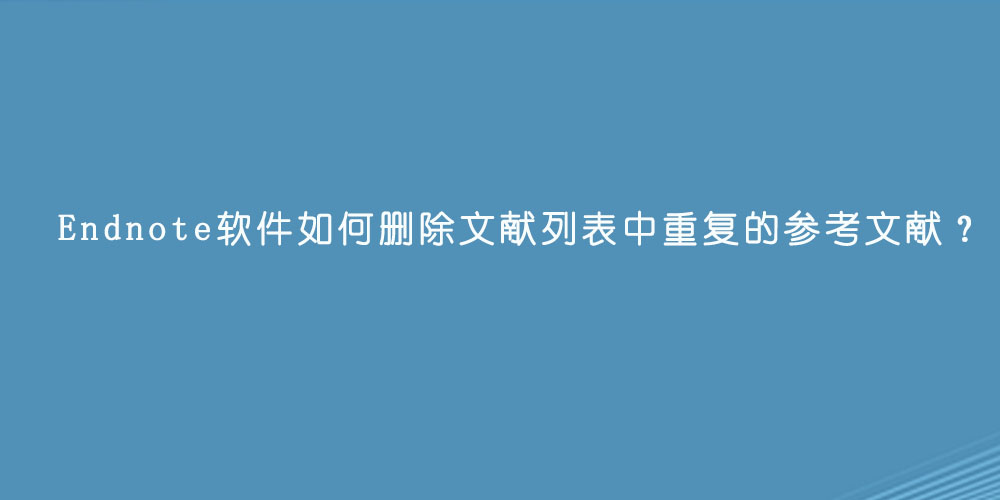 Endnote软件如何删除文献列表中重复的参考文献？